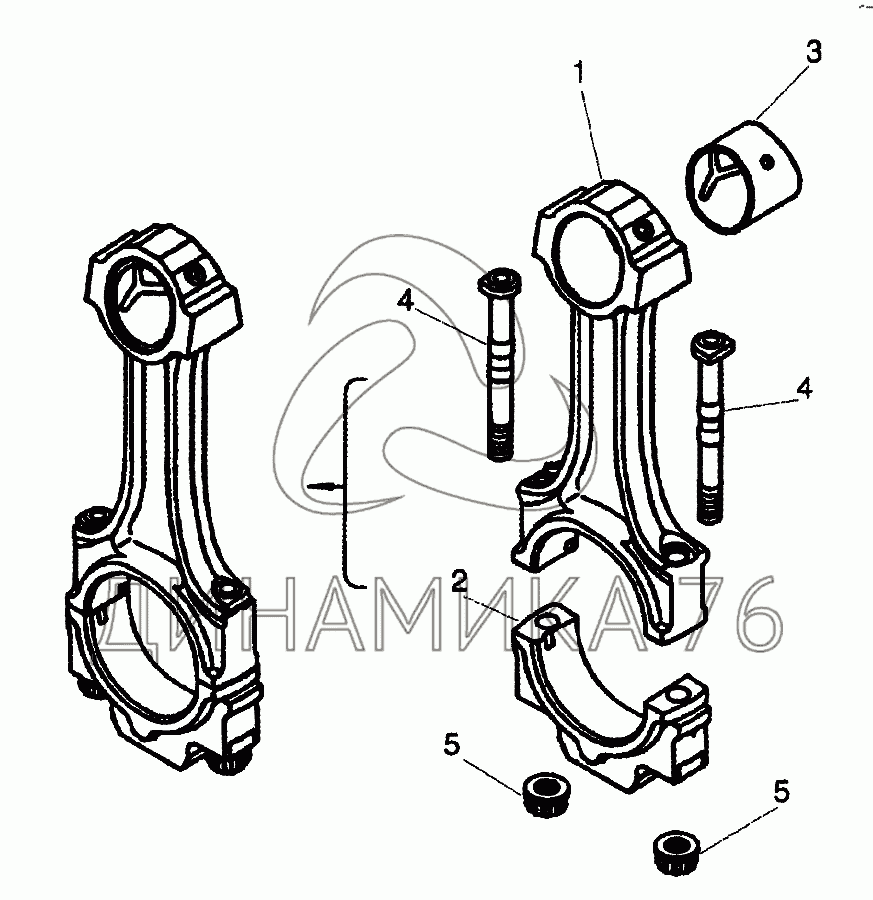 1
3
4
4
2
ДИНАМИКА 76
5
5